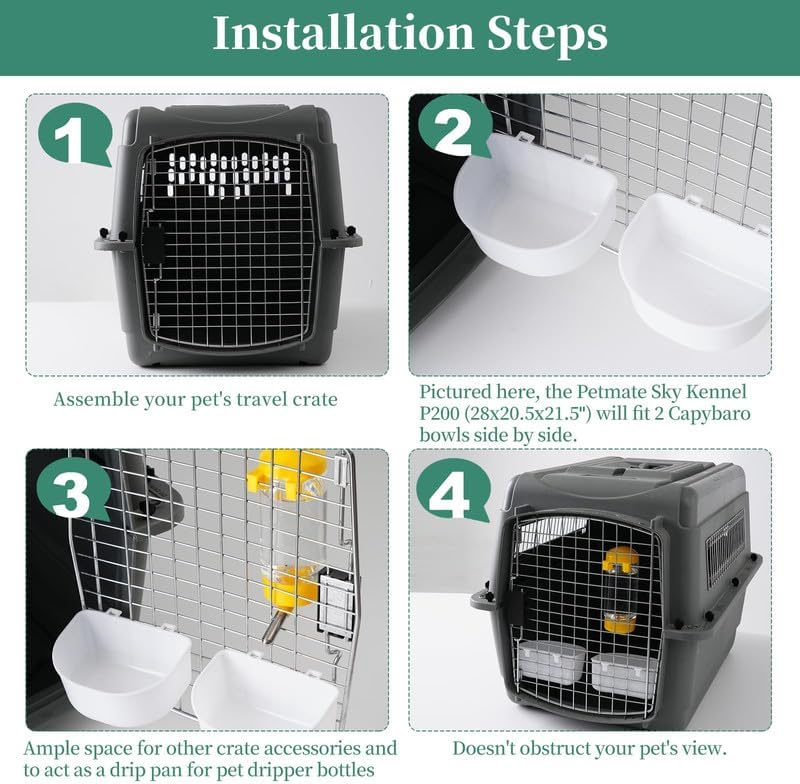 Installation Steps

1

Assemble your pet's travel crate

2

Pictured here, the Petmate Sky Kennel P200 (28x20.5x21.5") will fit 2 Capybaro bowls side by side.

3

Ample space for other crate accessories and to act as a drip pan for pet dripper bottles

4

Doesn't obstruct your pet's view.